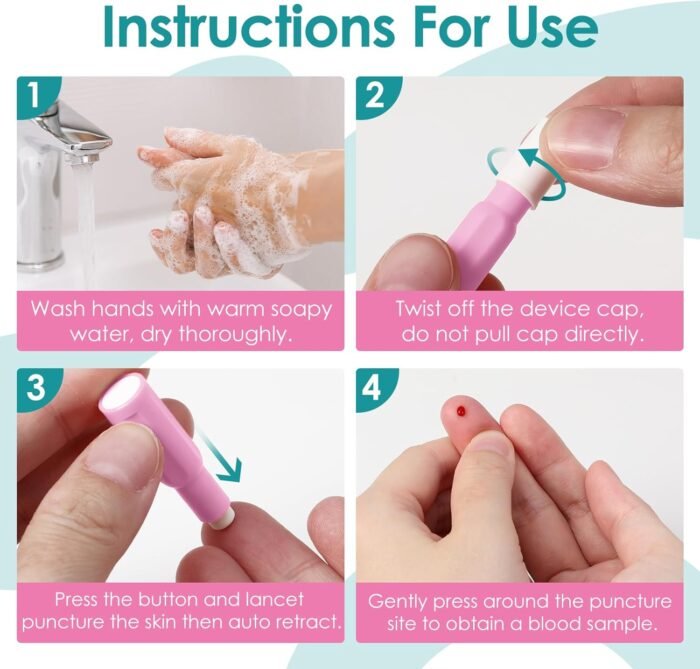 Instructions For Use

1

Wash hands with warm soapy water, dry thoroughly.

2

Twist off the device cap, do not pull cap directly.

3

Press the button and lancet puncture the skin then auto retract.

4

Gently press around the puncture site to obtain a blood sample.